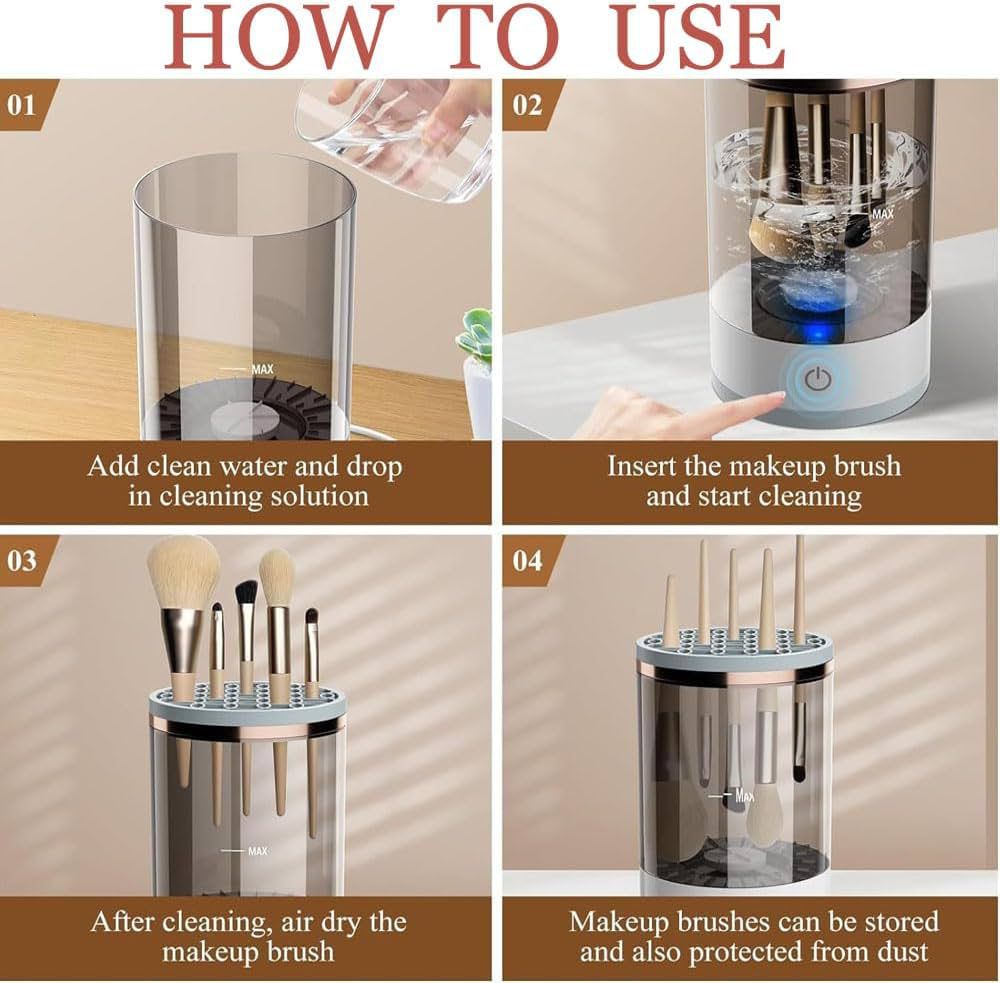 HOW TO USE

01

MAX

Add clean water and drop in cleaning solution

02

MAX

Insert the makeup brush and start cleaning

03

MAX

After cleaning, air dry the makeup brush

04

MAX

Makeup brushes can be stored and also protected from dust