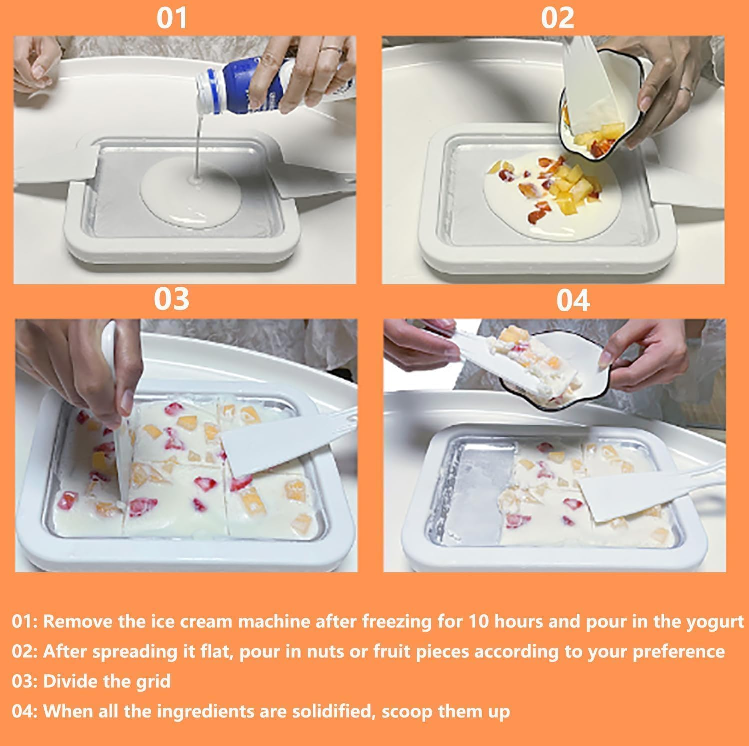 01

02

03

04

01: Remove the ice cream machine after freezing for 10 hours and pour in the yogurt
02: After spreading it flat, pour in nuts or fruit pieces according to your preference
03: Divide the grid
04: When all the ingredients are solidified, scoop them up